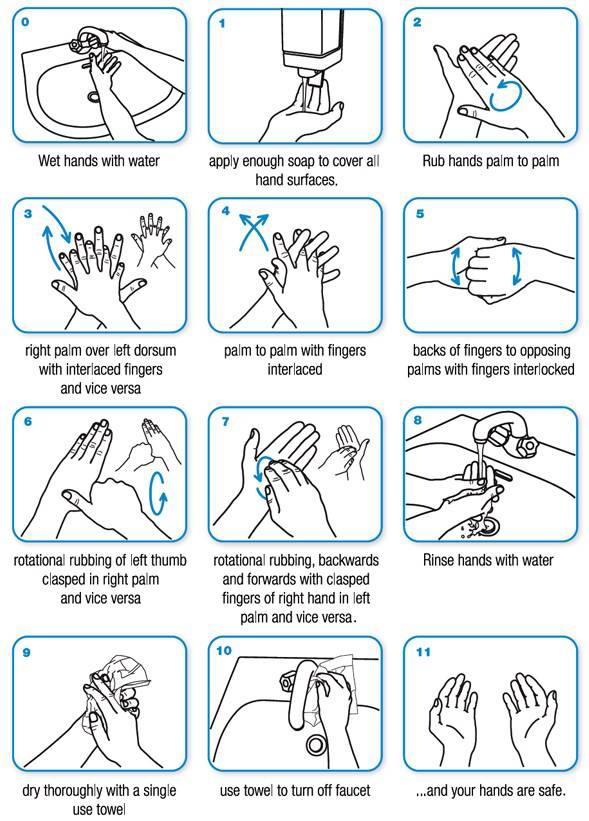 0

Wet hands with water

1

apply enough soap to cover all hand surfaces.

2

Rub hands palm to palm

3

right palm over left dorsum with interlaced fingers and vice versa

4

palm to palm with fingers interlaced

5

backs of fingers to opposing palms with fingers interlocked

6

rotational rubbing of left thumb clasped in right palm and vice versa

7

rotational rubbing, backwards and forwards with clasped fingers of right hand in left palm and vice versa.

8

Rinse hands with water

9

dry thoroughly with a single use towel

10

use towel to turn off faucet

11

...and your hands are safe.