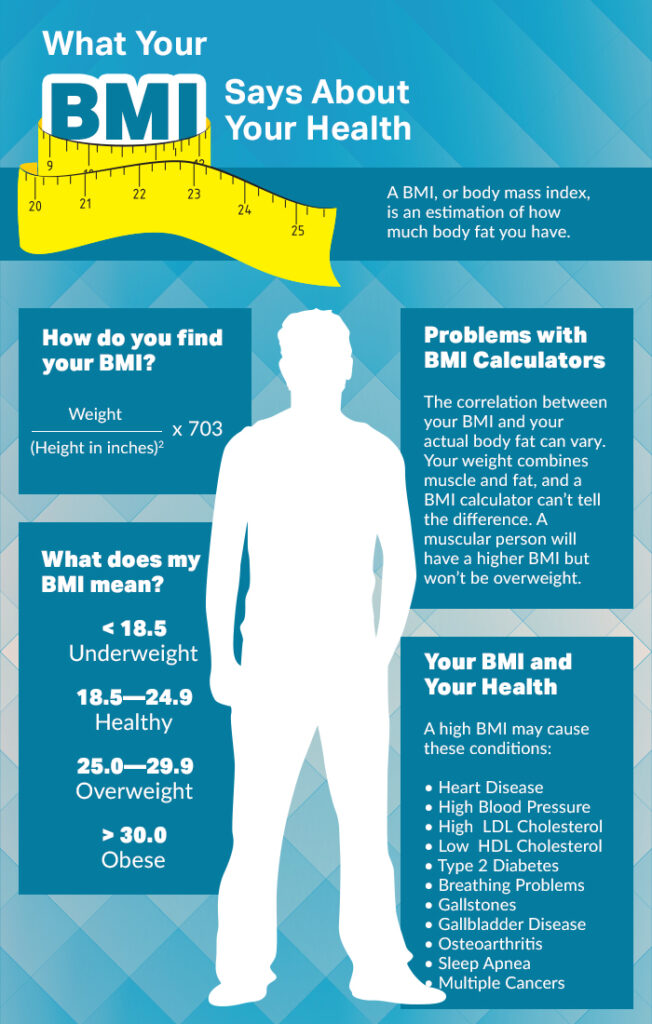 What Your BMI Says About Your Health

9 20 21 22 23 24 25

A BMI, or body mass index, is an estimation of how much body fat you have.

How do you find your BMI?

$\frac{\text{Weight}}{(\text{Height in inches})^2} \times 703$

What does my BMI mean?

< 18.5
Underweight

18.5—24.9
Healthy

25.0—29.9
Overweight

> 30.0
Obese

Problems with BMI Calculators

The correlation between your BMI and your actual body fat can vary. Your weight combines muscle and fat, and a BMI calculator can't tell the difference. A muscular person will have a higher BMI but won't be overweight.

Your BMI and Your Health

A high BMI may cause these conditions:

• Heart Disease
• High Blood Pressure
• High LDL Cholesterol
• Low HDL Cholesterol
• Type 2 Diabetes
• Breathing Problems
• Gallstones
• Gallbladder Disease
• Osteoarthritis
• Sleep Apnea
• Multiple Cancers